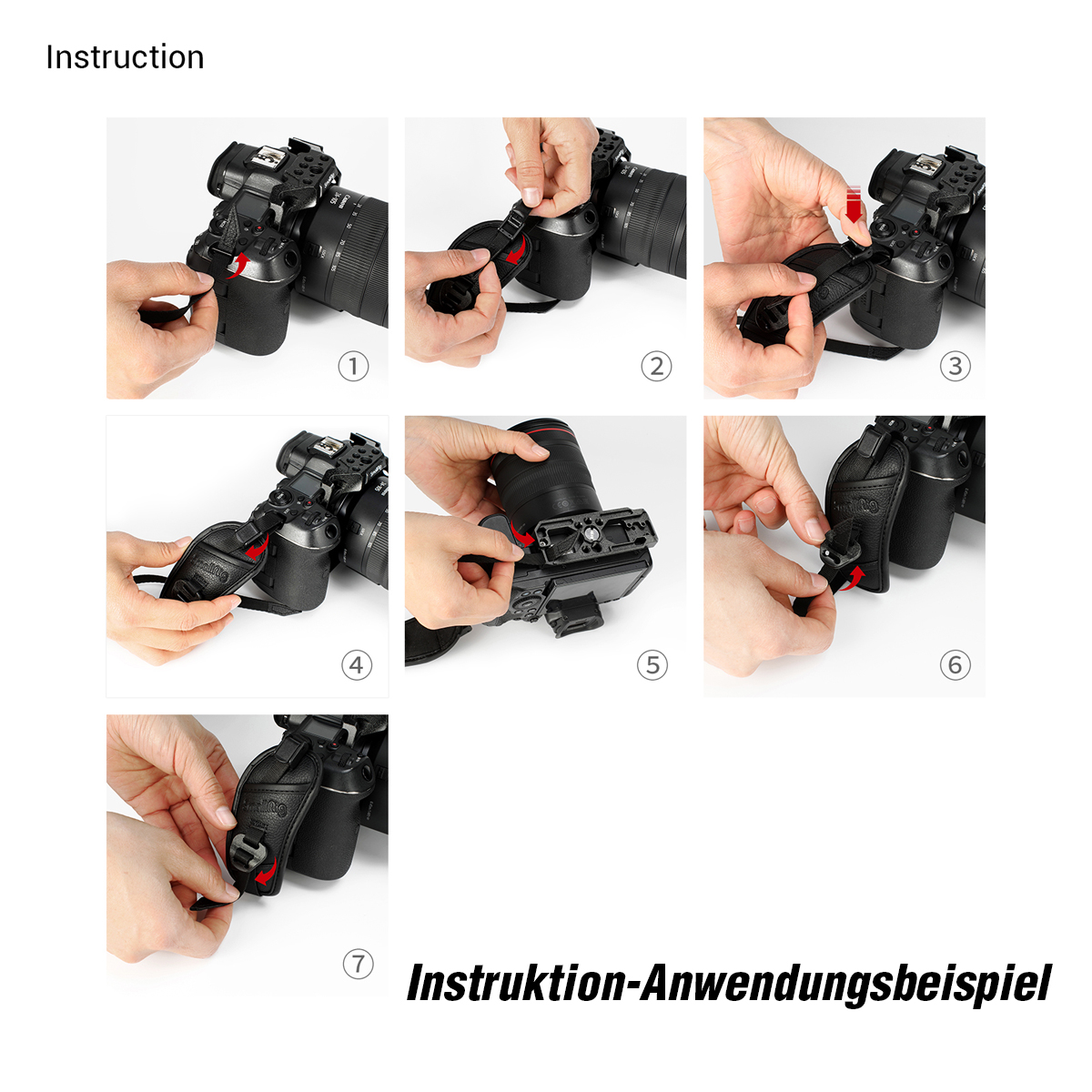 Instruction

①

②

③

④

⑤

⑥

⑦

Instruktion-Anwendungsbeispiel